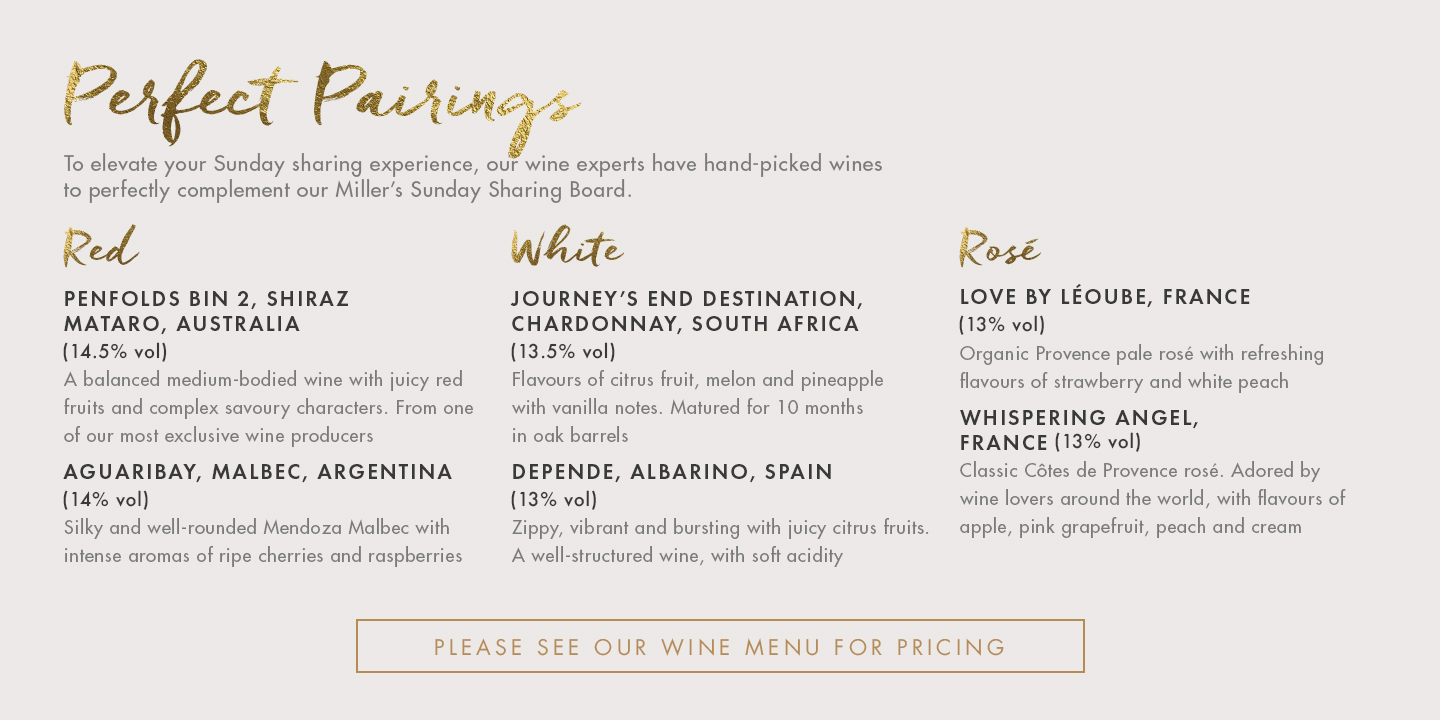 Perfect Pairings

To elevate your Sunday sharing experience, our wine experts have hand-picked wines to perfectly complement our Miller's Sunday Sharing Board.

Red

PENFOLDS BIN 2, SHIRAZ MATARO, AUSTRALIA
(14.5% vol)
A balanced medium-bodied wine with juicy red fruits and complex savoury characters. From one of our most exclusive wine producers

AGUARIBAY, MALBEC, ARGENTINA
(14% vol)
Silky and well-rounded Mendoza Malbec with intense aromas of ripe cherries and raspberries

White

JOURNEY'S END DESTINATION, CHARDONNAY, SOUTH AFRICA
(13.5% vol)
Flavours of citrus fruit, melon and pineapple with vanilla notes. Matured for 10 months in oak barrels

DEPENDE, ALBARINO, SPAIN
(13% vol)
Zippy, vibrant and bursting with juicy citrus fruits. A well-structured wine, with soft acidity

Rosé

LOVE BY LÉOUBE, FRANCE
(13% vol)
Organic Provence pale rosé with refreshing flavours of strawberry and white peach

WHISPERING ANGEL, FRANCE (13% vol)
Classic Côtes de Provence rosé. Adored by wine lovers around the world, with flavours of apple, pink grapefruit, peach and cream

PLEASE SEE OUR WINE MENU FOR PRICING